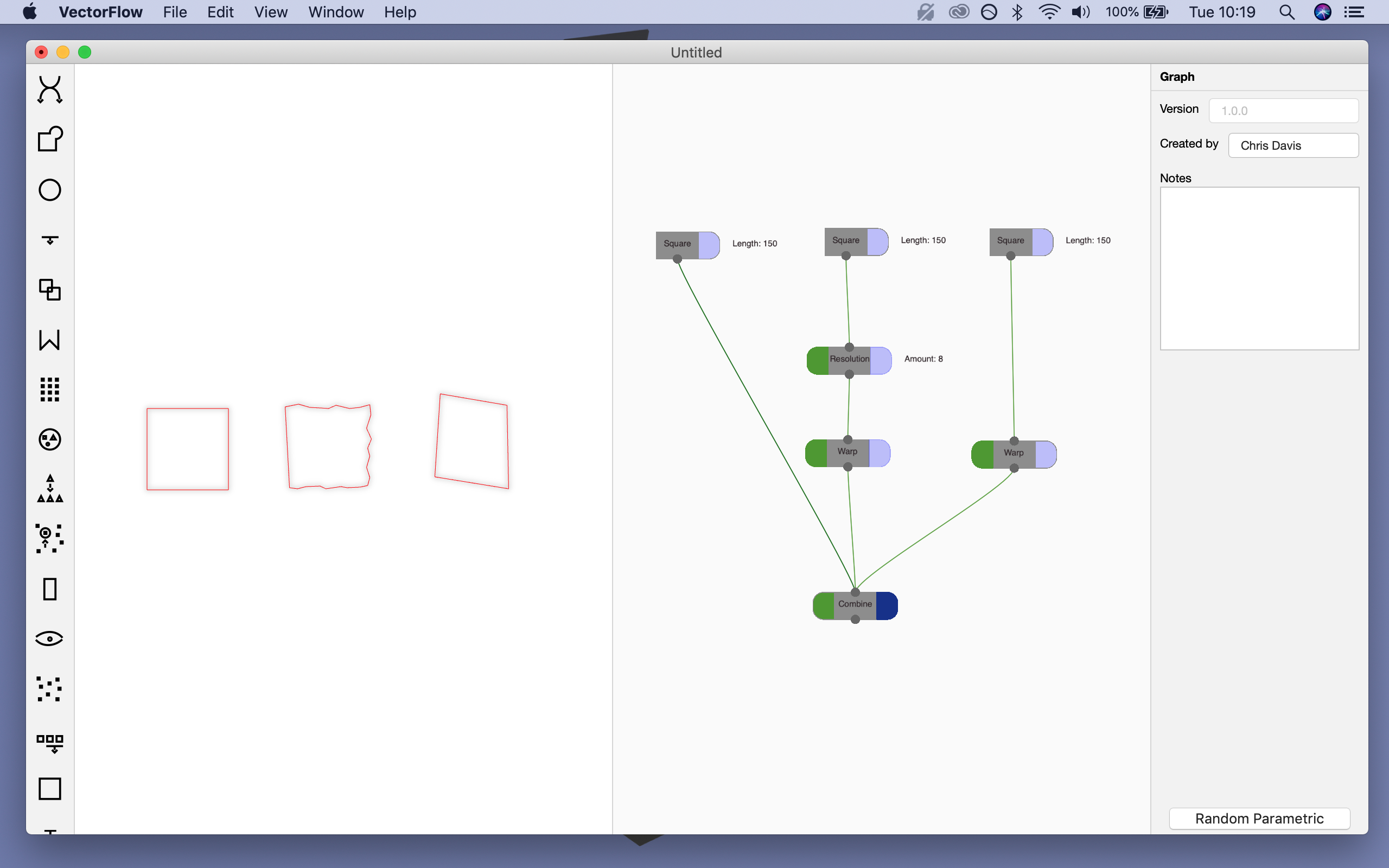 VectorFlow File Edit View Window Help

100% Tue 10:19

Untitled

Square Length: 150
Square Length: 150
Square Length: 150
Resolution Amount: 8
Warp
Warp
Combine

Graph
Version 1.0.0
Created by Chris Davis
Notes

Random Parametric